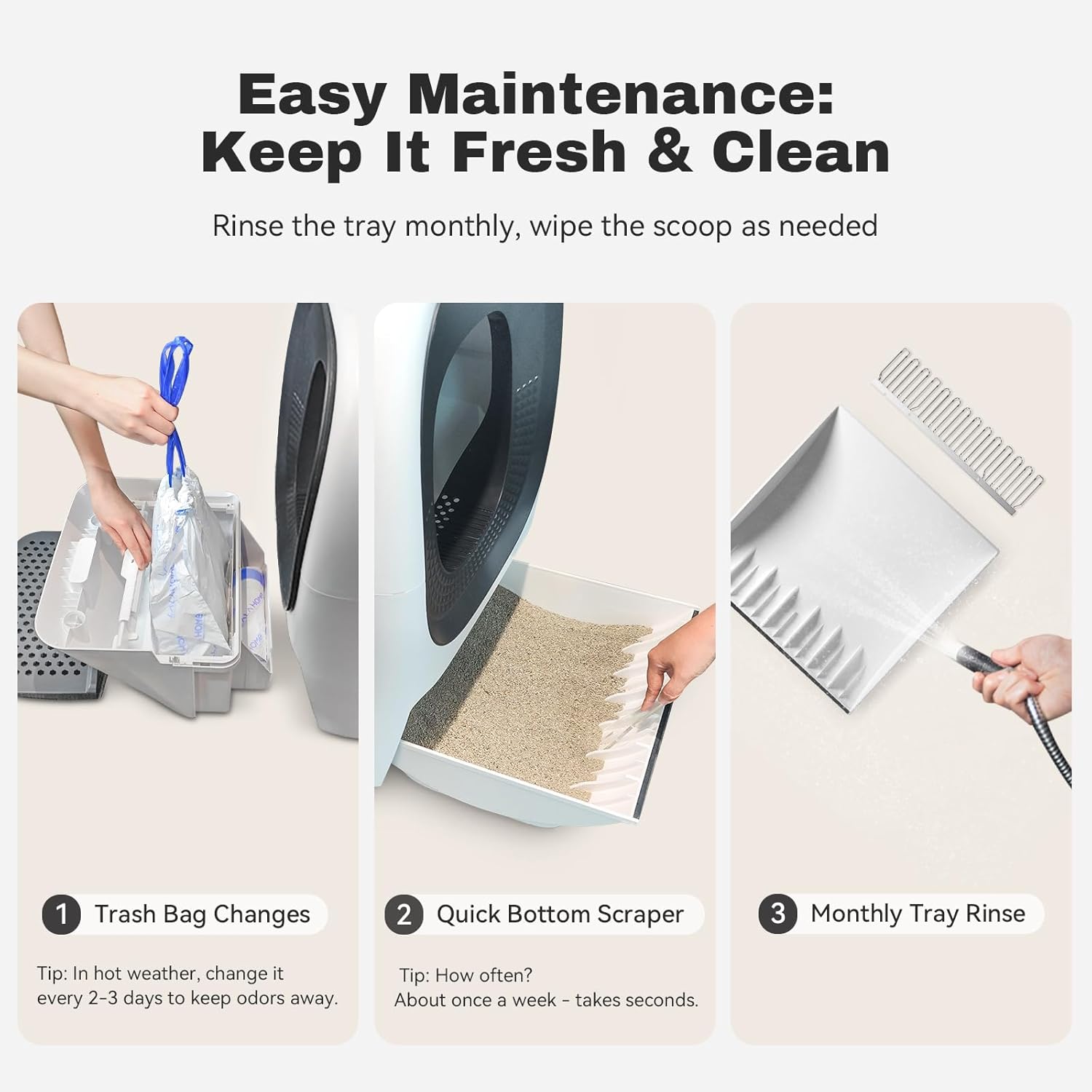 Easy Maintenance:
Keep It Fresh & Clean

Rinse the tray monthly, wipe the scoop as needed

1 Trash Bag Changes

Tip: In hot weather, change it every 2-3 days to keep odors away.

2 Quick Bottom Scraper

Tip: How often?
About once a week - takes seconds.

3 Monthly Tray Rinse