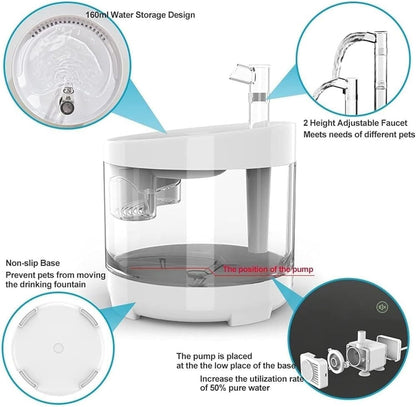 160ml Water Storage Design

2 Height Adjustable Faucet
Meets needs of different pets

Non-slip Base
Prevent pets from moving the drinking fountain

The position of the pump

The pump is placed at the the low place of the base
Increase the utilization rate of 50% pure water