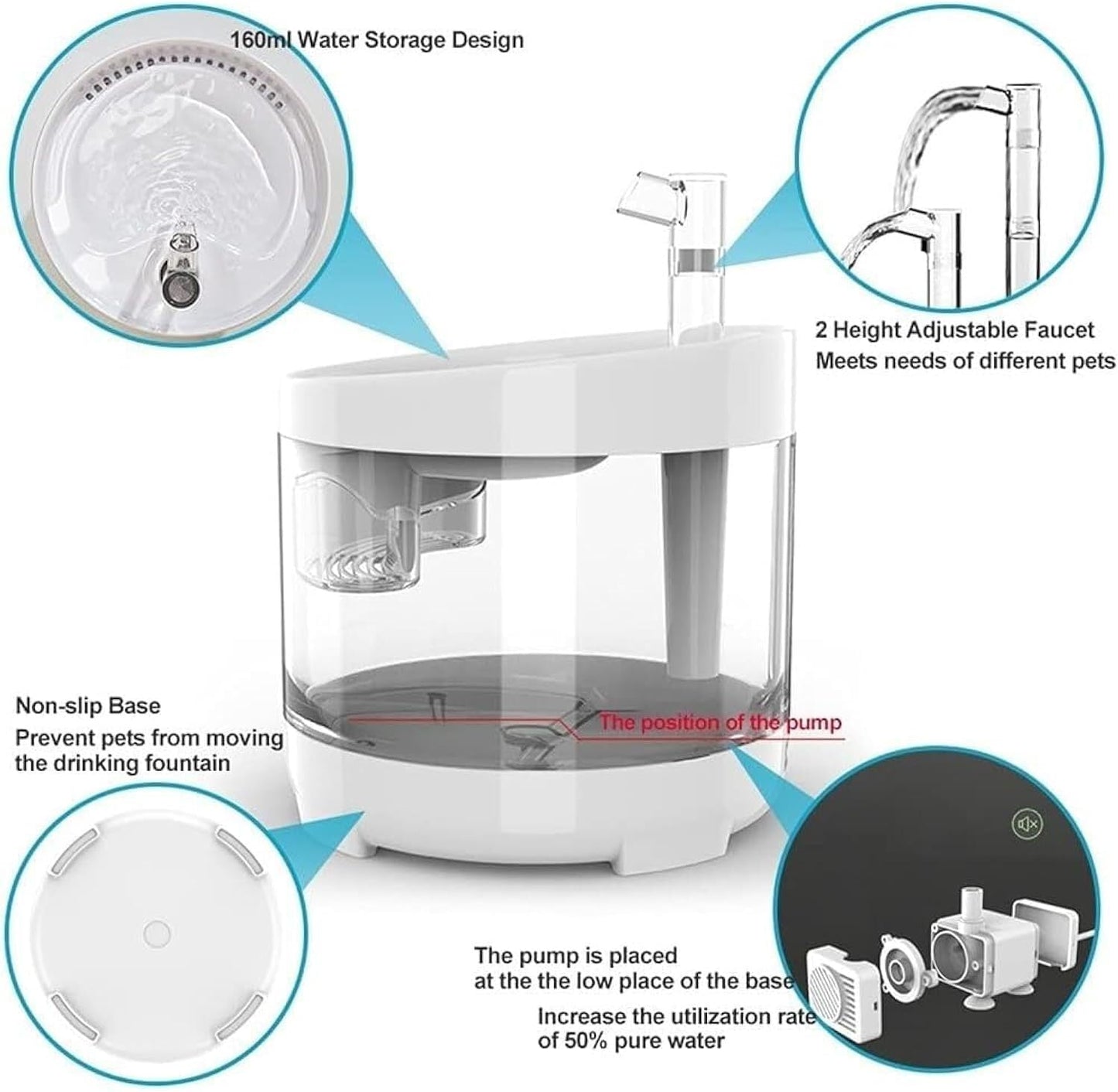 160ml Water Storage Design

2 Height Adjustable Faucet
Meets needs of different pets

Non-slip Base
Prevent pets from moving the drinking fountain

The position of the pump

The pump is placed at the the low place of the base

Increase the utilization rate of 50% pure water