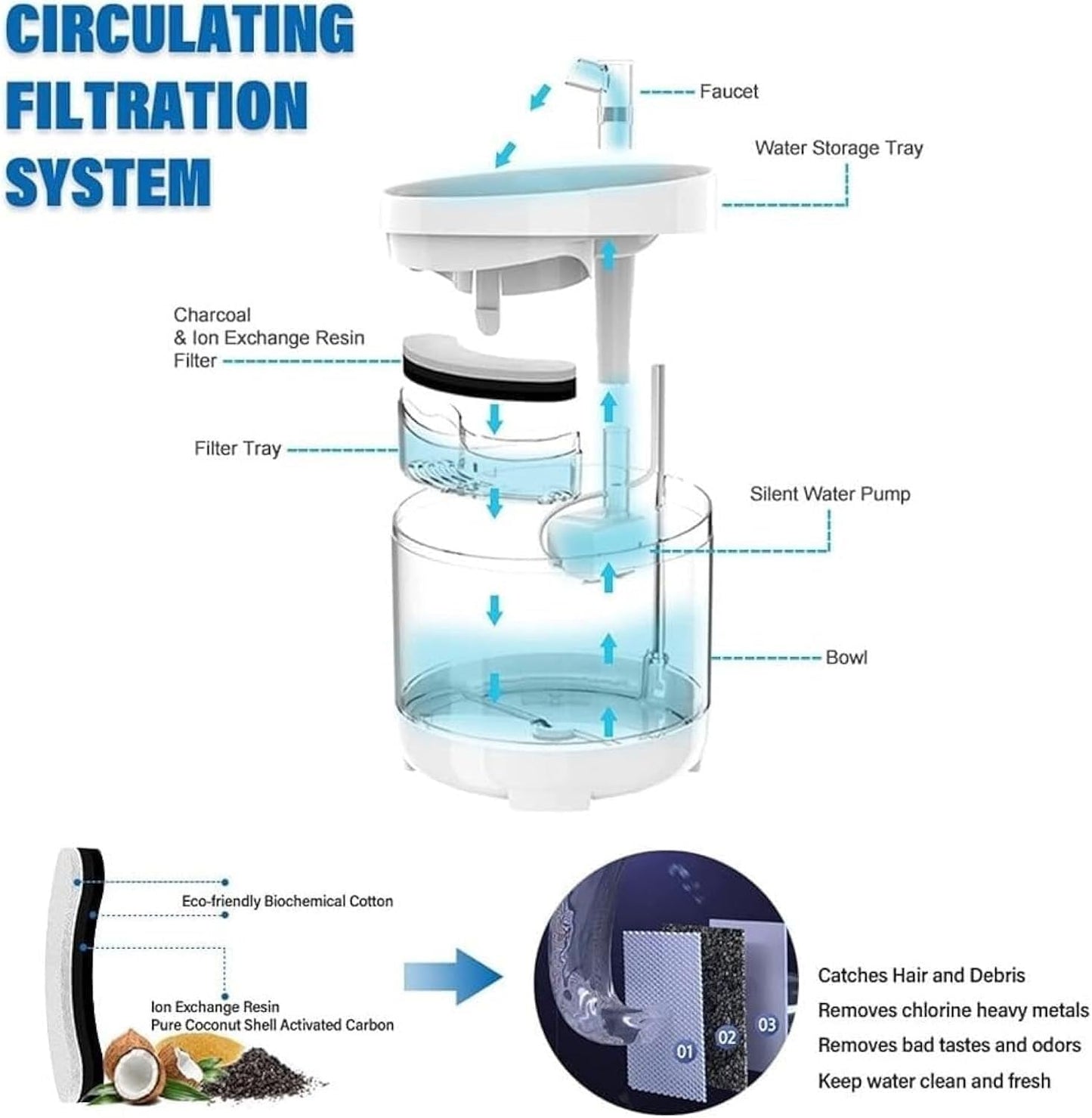 CIRCULATING FILTRATION SYSTEM

Faucet

Water Storage Tray

Charcoal & Ion Exchange Resin Filter

Filter Tray

Silent Water Pump

Bowl

Eco-friendly Biochemical Cotton

Ion Exchange Resin
Pure Coconut Shell Activated Carbon

01
02
03

Catches Hair and Debris
Removes chlorine heavy metals
Removes bad tastes and odors
Keep water clean and fresh